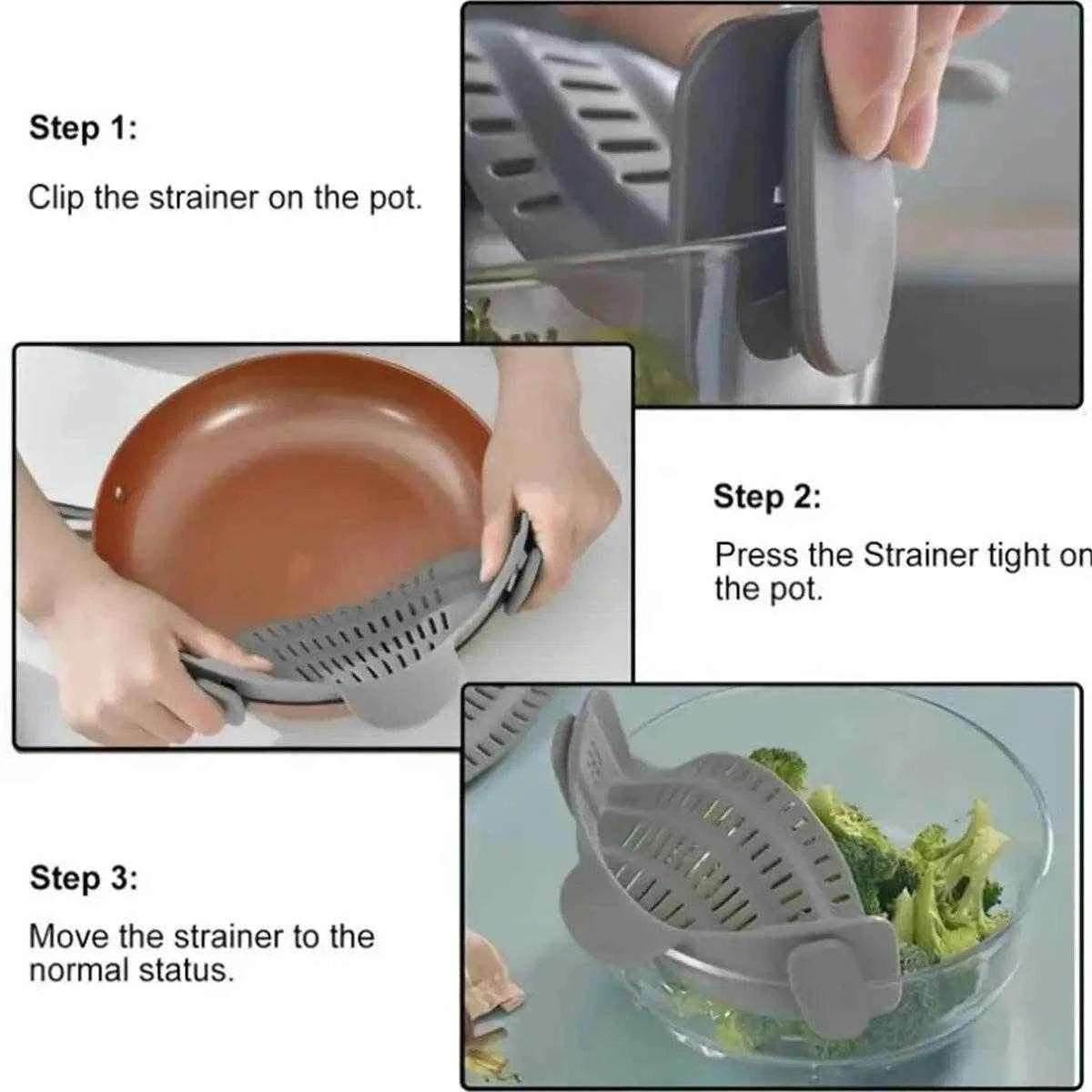 Step 1:

Clip the strainer on the pot.

Step 2:

Press the Strainer tight on the pot.

Step 3:

Move the strainer to the normal status.