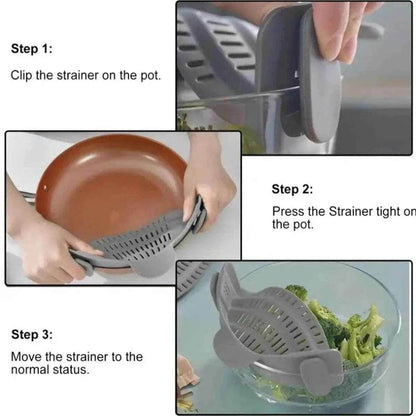 Step 1:

Clip the strainer on the pot.

Step 2:

Press the Strainer tight on the pot.

Step 3:

Move the strainer to the normal status.